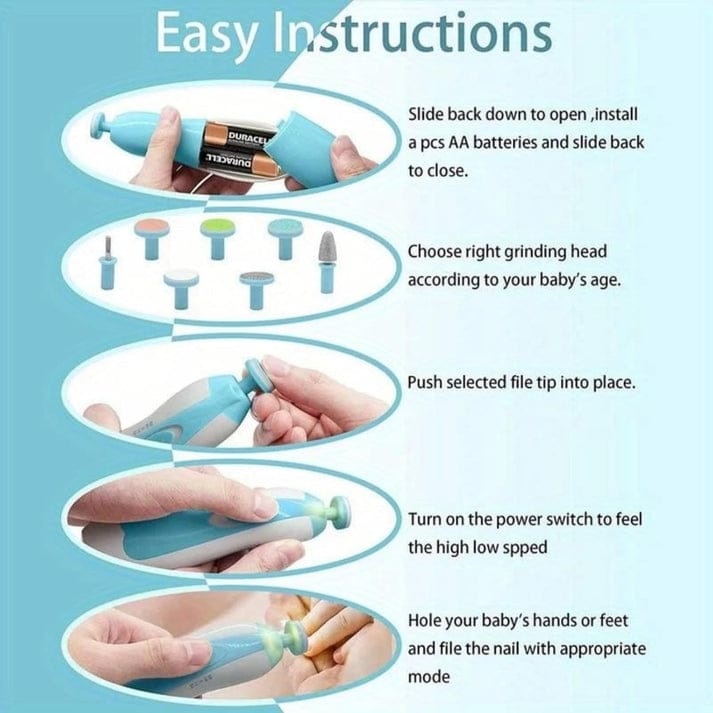 Easy Instructions

DURACELL
DURACELL

Slide back down to open ,install a pcs AA batteries and slide back to close.

Choose right grinding head according to your baby's age.

Push selected file tip into place.

Turn on the power switch to feel the high low spped

Hole your baby's hands or feet and file the nail with appropriate mode