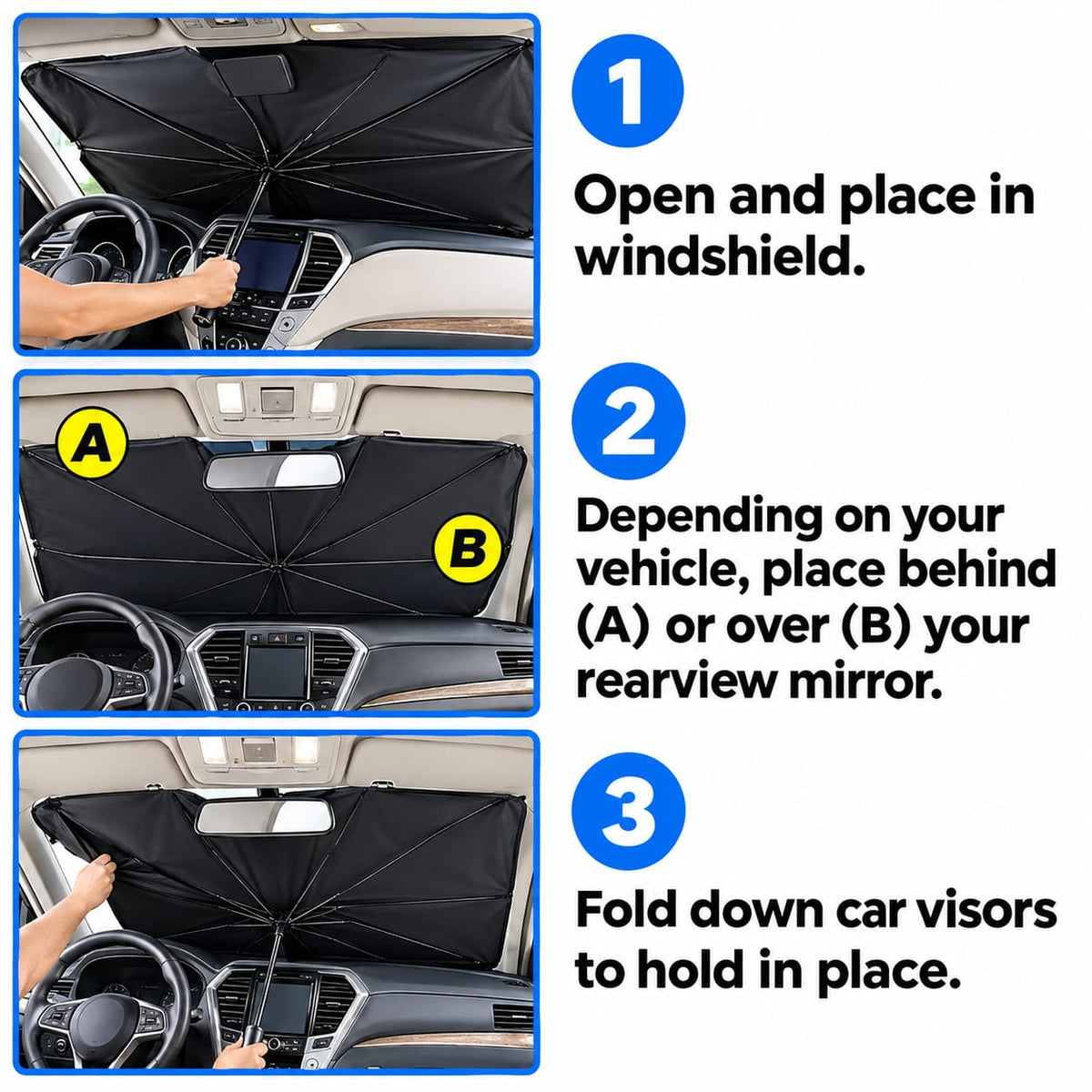 1

Open and place in windshield.

A

B

2

Depending on your vehicle, place behind (A) or over (B) your rearview mirror.

3

Fold down car visors to hold in place.